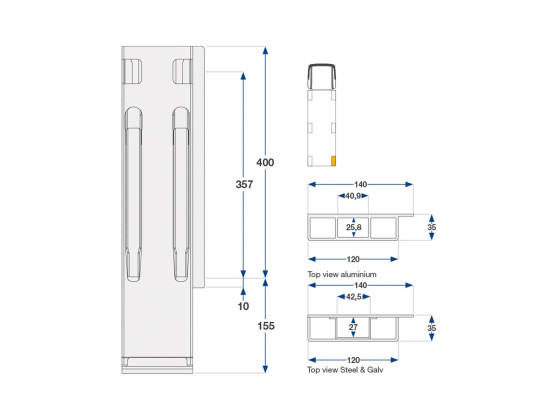 400

357

10

155

140

40,9

25,8

35

120

Top view aluminium

140

42,5

27

35

120

Top view Steel & Galv